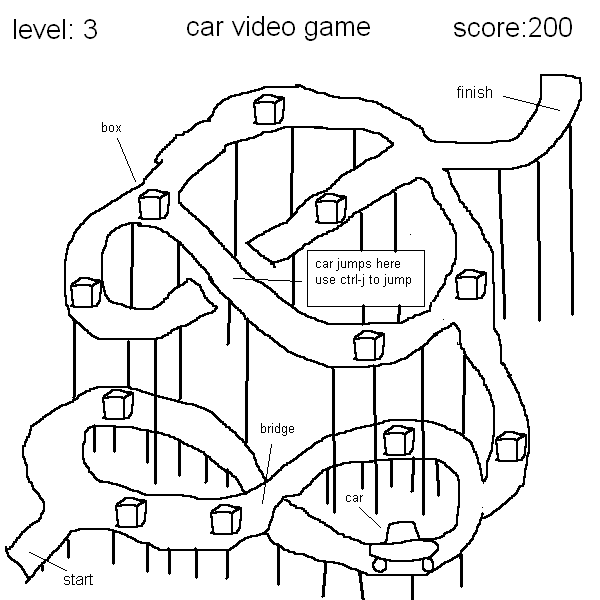 level: 3 car video game score:200

finish

box

car jumps here
use ctrl-j to jump

bridge

car

start